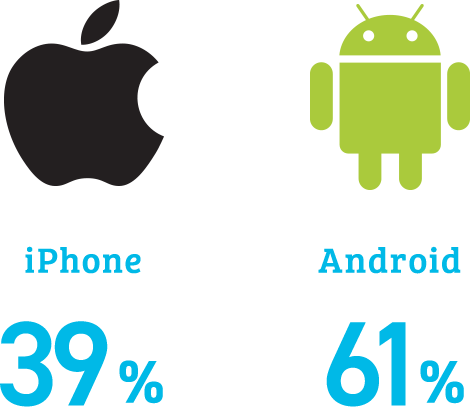 iPhone

39%

Android

61%