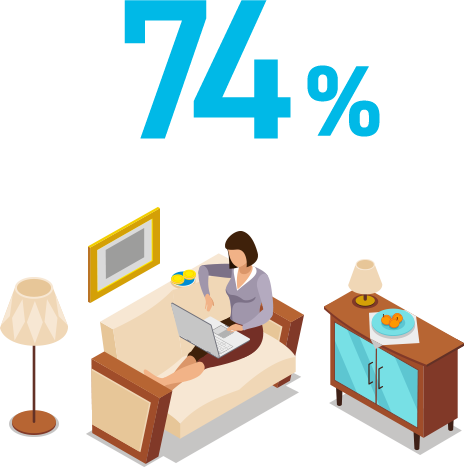 74%