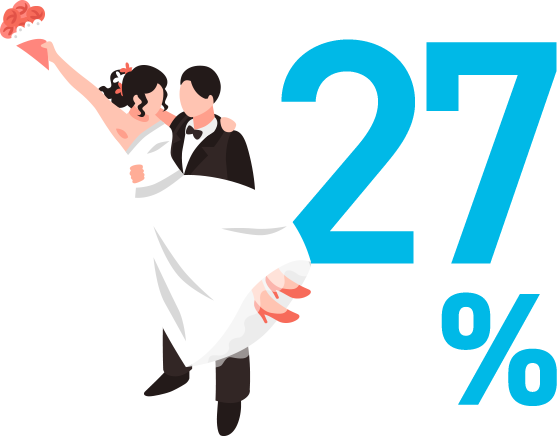 27
%