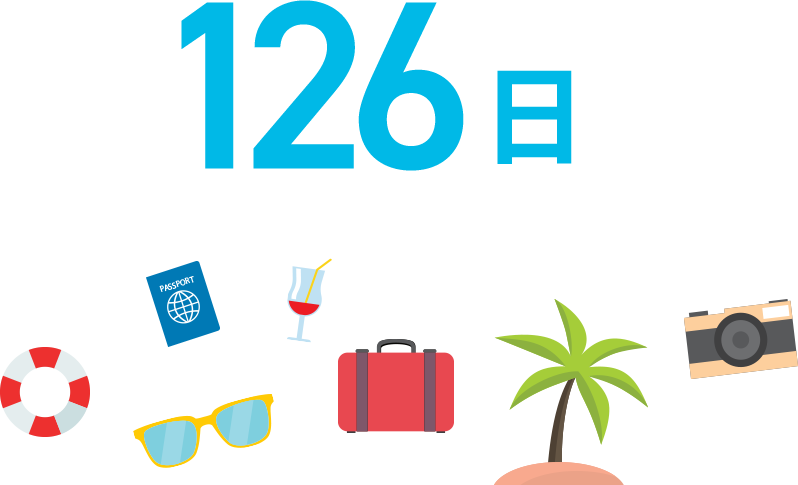 126日

PASSPORT