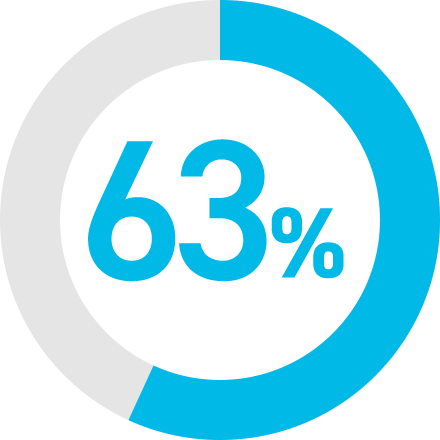 63%