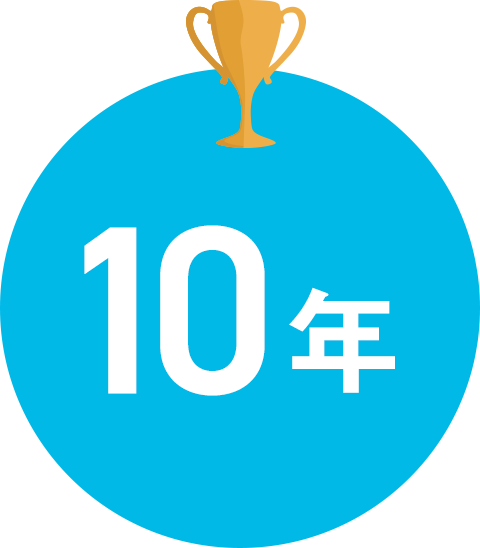 10年