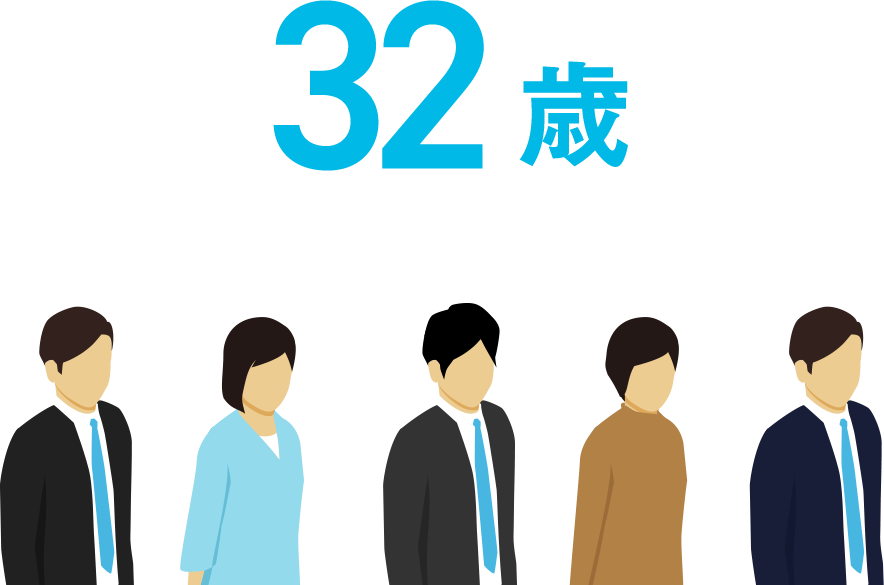 32歳